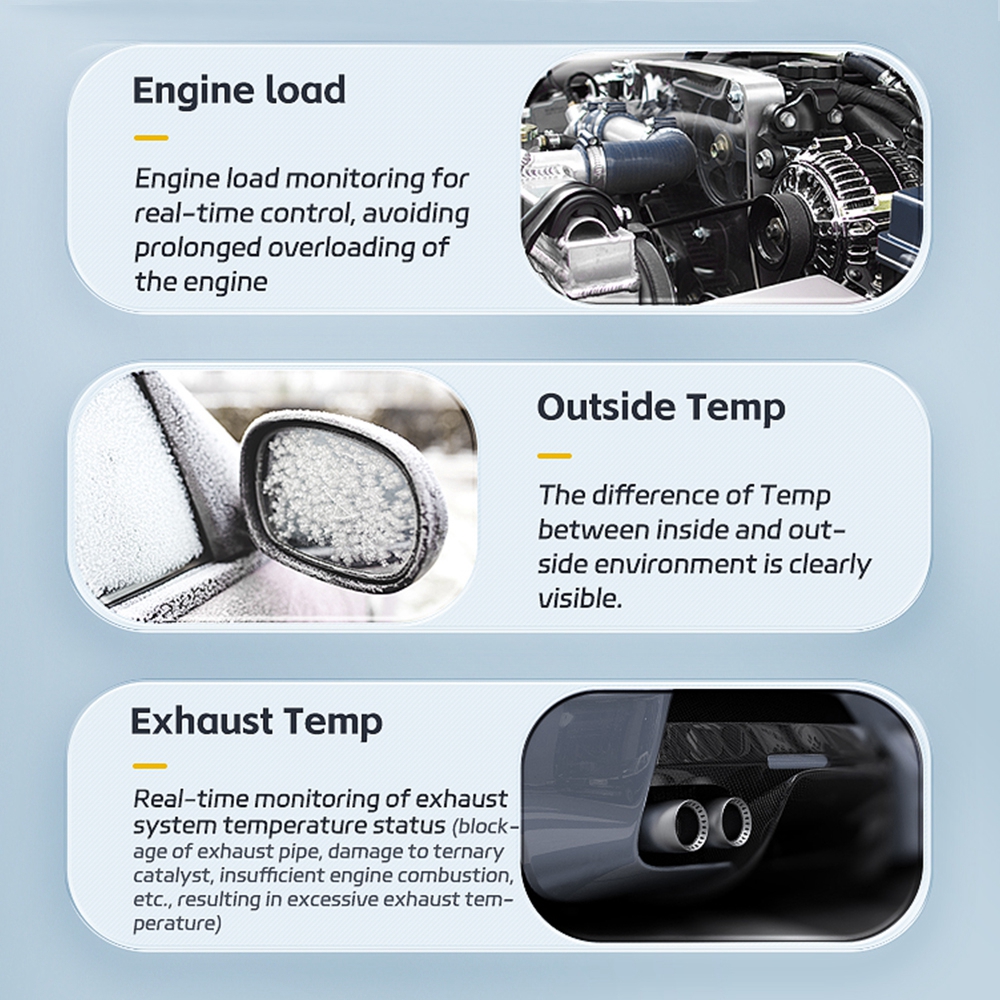 Engine load

Engine load monitoring for real-time control, avoiding prolonged overloading of the engine

Outside Temp

The difference of Temp between inside and outside environment is clearly visible.

Exhaust Temp

Real-time monitoring of exhaust system temperature status (blockage of exhaust pipe, damage to ternary catalyst, insufficient engine combustion, etc., resulting in excessive exhaust temperature)