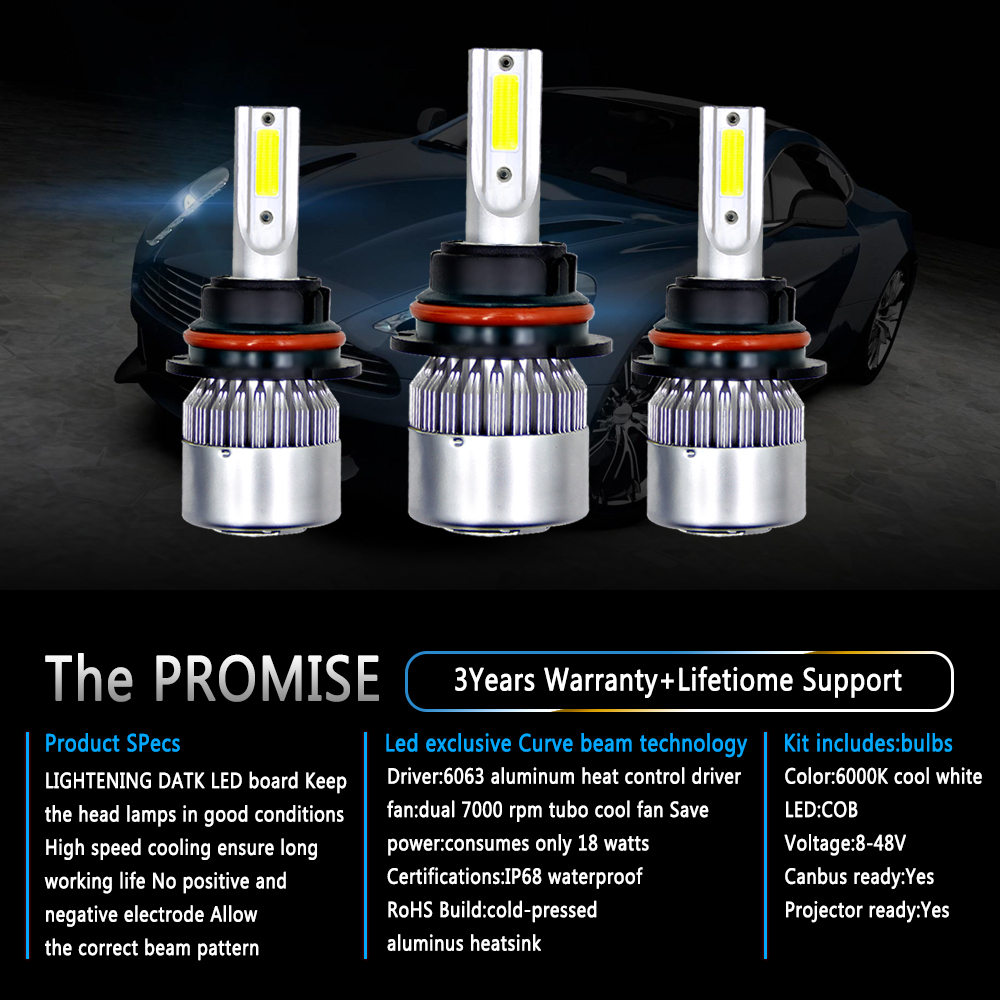 The PROMISE

3Years Warranty+Lifetiome Support

Product SPecs

LIGHTENING DATK LED board Keep the head lamps in good conditions High speed cooling ensure long working life No positive and negative electrode Allow the correct beam pattern

Led exclusive Curve beam technology

Driver:6063 aluminum heat control driver fan:dual 7000 rpm tubo cool fan Save power:consumes only 18 watts Certifications:IP68 waterproof RoHS Build:cold-pressed aluminus heatsink

Kit includes:bulbs

Color:6000K cool white

LED:COB

Voltage:8-48V

Canbus ready:Yes

Projector ready:Yes