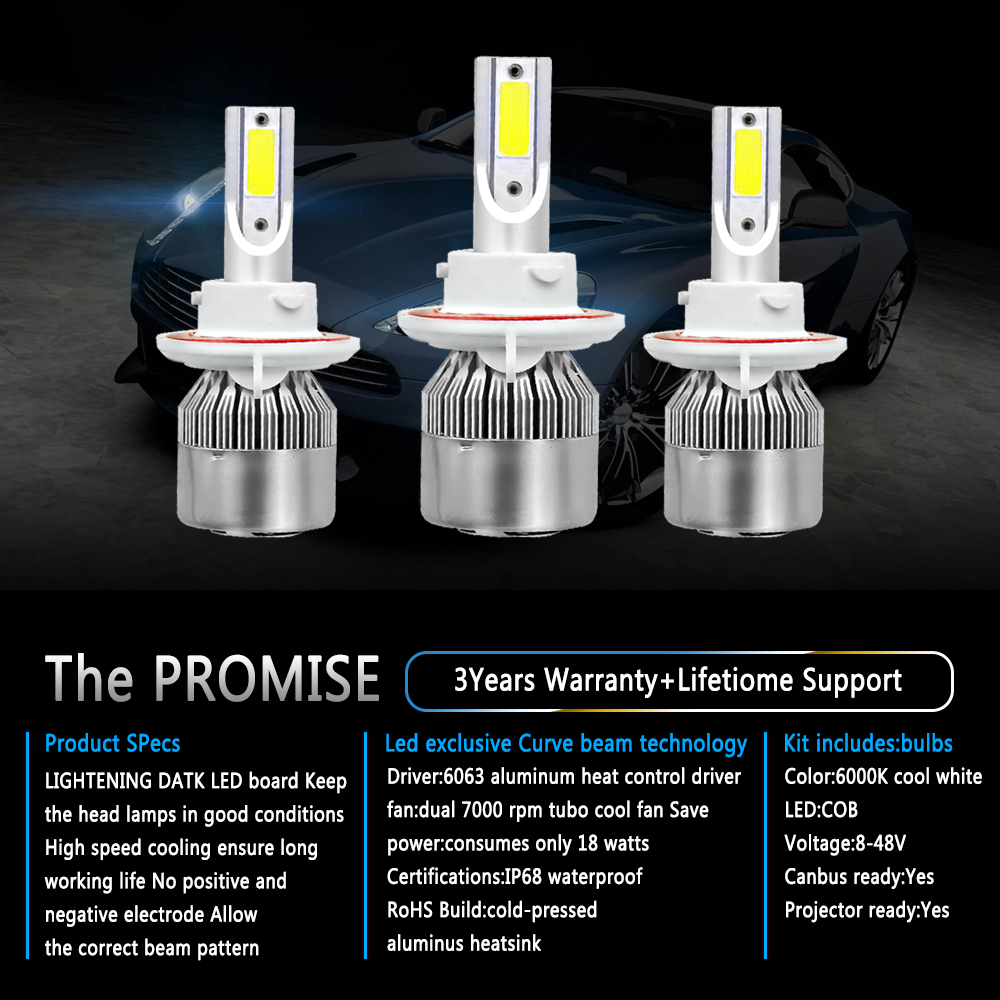 The PROMISE

3Years Warranty+Lifetiome Support

Product SPecs
LIGHTENING DATK LED board Keep the head lamps in good conditions High speed cooling ensure long working life No positive and negative electrode Allow the correct beam pattern

Led exclusive Curve beam technology
Driver:6063 aluminum heat control driver fan:dual 7000 rpm tubo cool fan Save power:consumes only 18 watts Certifications:IP68 waterproof RoHS Build:cold-pressed aluminus heatsink

Kit includes:bulbs
Color:6000K cool white
LED:COB
Voltage:8-48V
Canbus ready:Yes
Projector ready:Yes