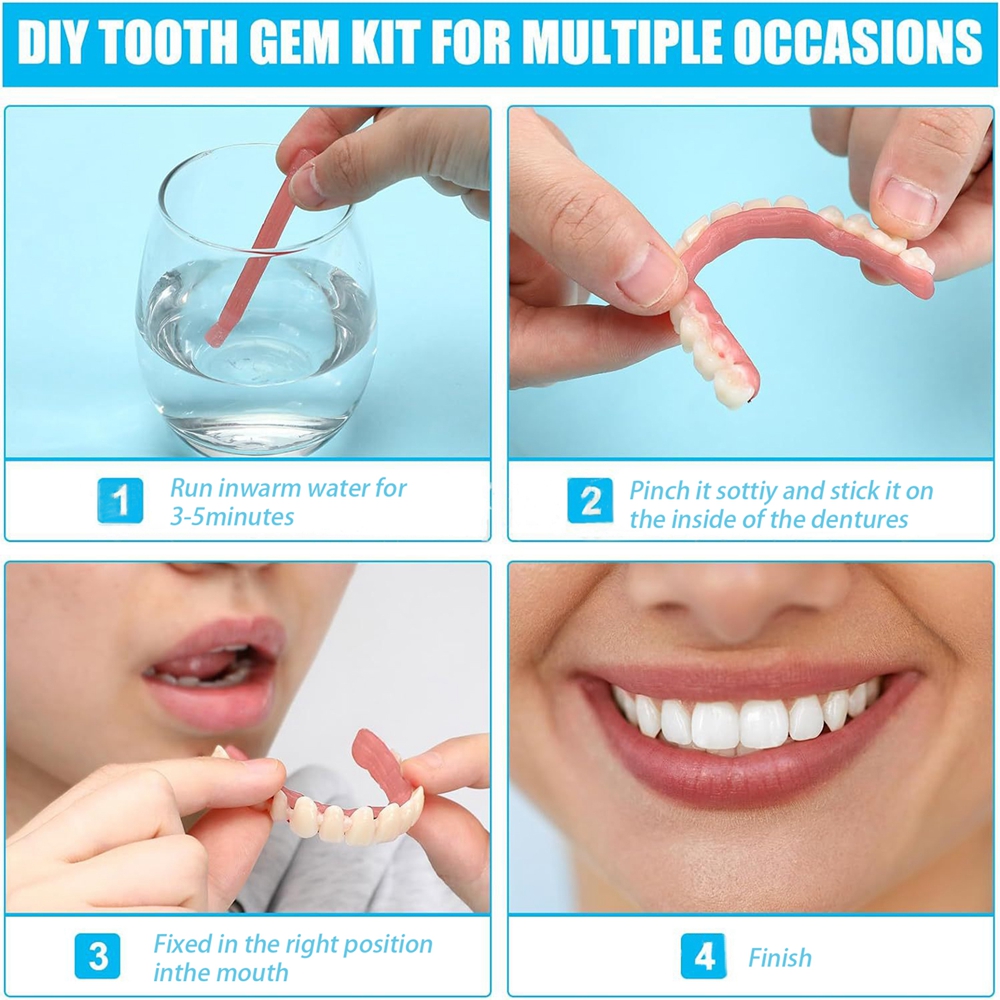 DIY TOOTH GEM KIT FOR MULTIPLE OCCASIONS

1 Run inwarm water for 3-5minutes

2 Pinch it sottiy and stick it on the inside of the dentures

3 Fixed in the right position inthe mouth

4 Finish