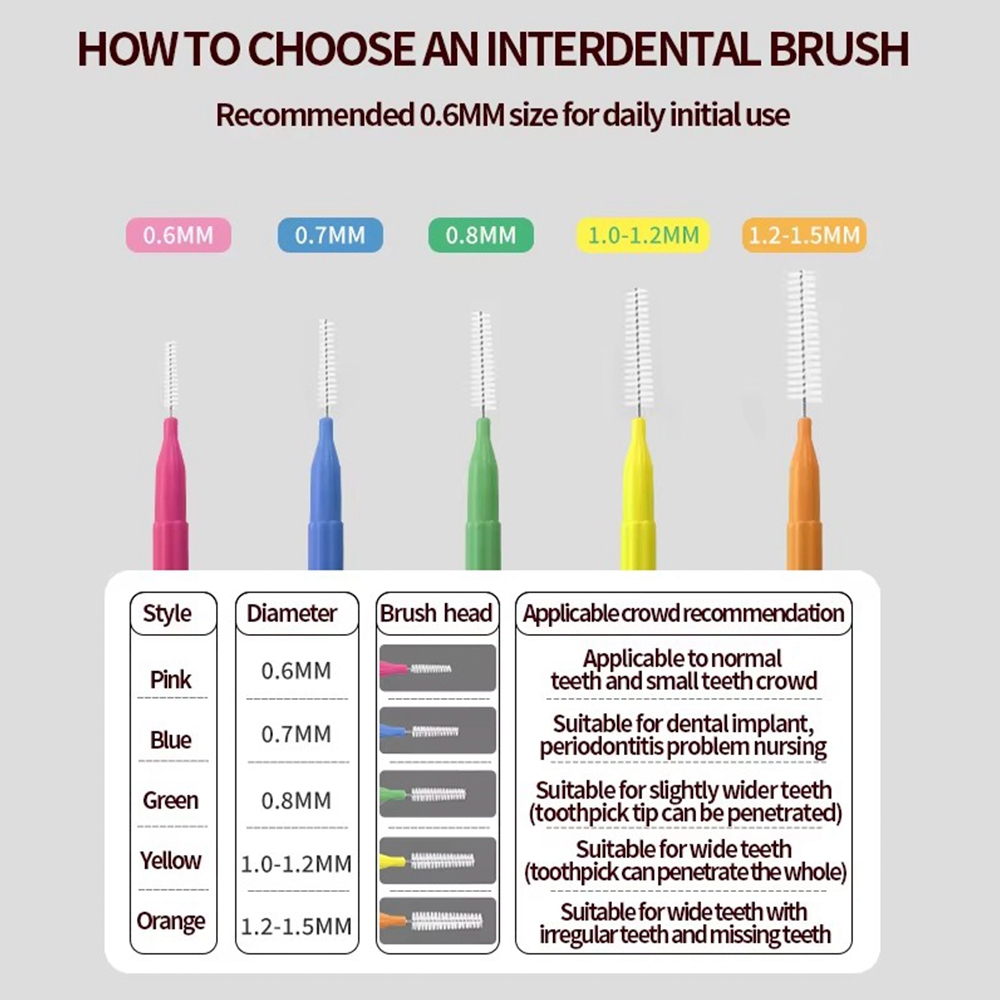 HOW TO CHOOSE AN INTERDENTAL BRUSH

Recommended 0.6MM size for daily initial use

0.6MM 0.7MM 0.8MM 1.0-1.2MM 1.2-1.5MM

| Style | Diameter | Brush head | Applicable crowd recommendation |
|---|---|---|---|
| Pink | 0.6MM | | Applicable to normal teeth and small teeth crowd |
| Blue | 0.7MM | | Suitable for dental implant, periodontitis problem nursing |
| Green | 0.8MM | | Suitable for slightly wider teeth (toothpick tip can be penetrated) |
| Yellow | 1.0-1.2MM | | Suitable for wide teeth (toothpick can penetrate the whole) |
| Orange | 1.2-1.5MM | | Suitable for wide teeth with irregular teeth and missing teeth |