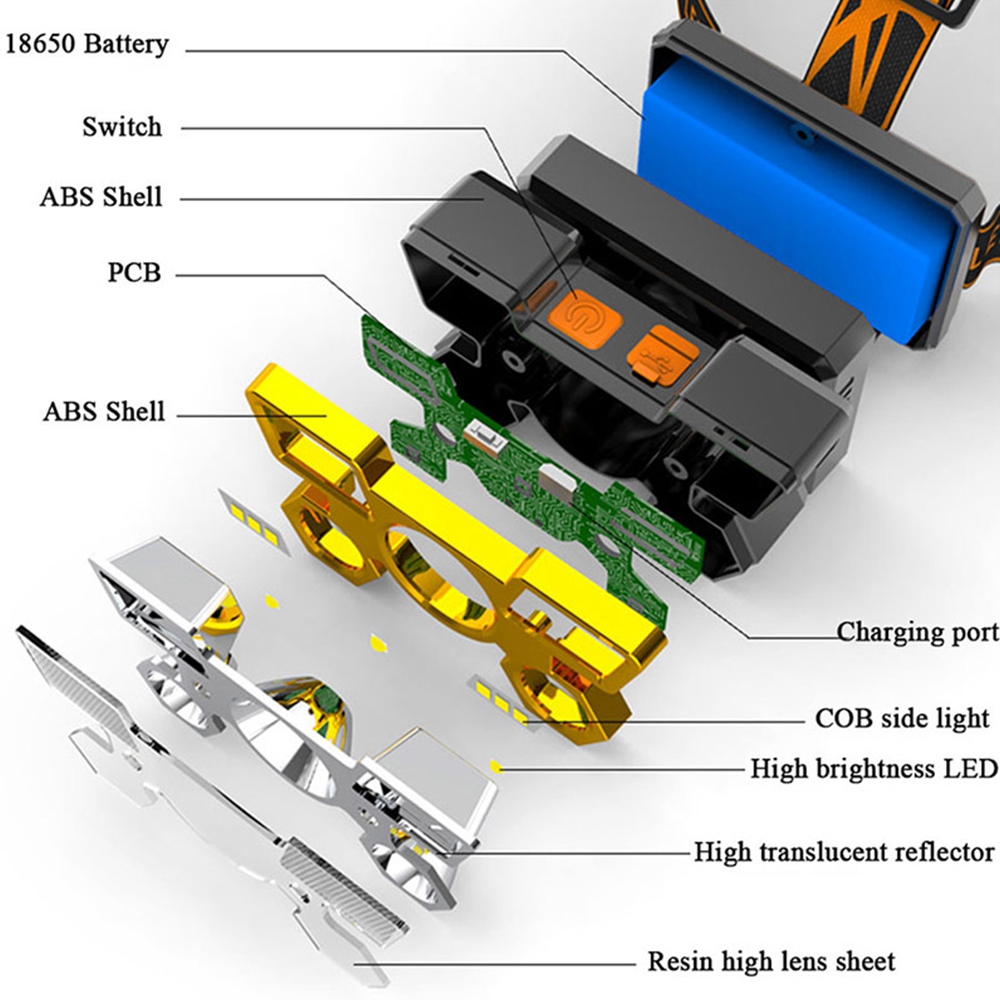 18650 Battery

Switch

ABS Shell

PCB

ABS Shell

Charging port

COB side light

High brightness LED

High translucent reflector

Resin high lens sheet