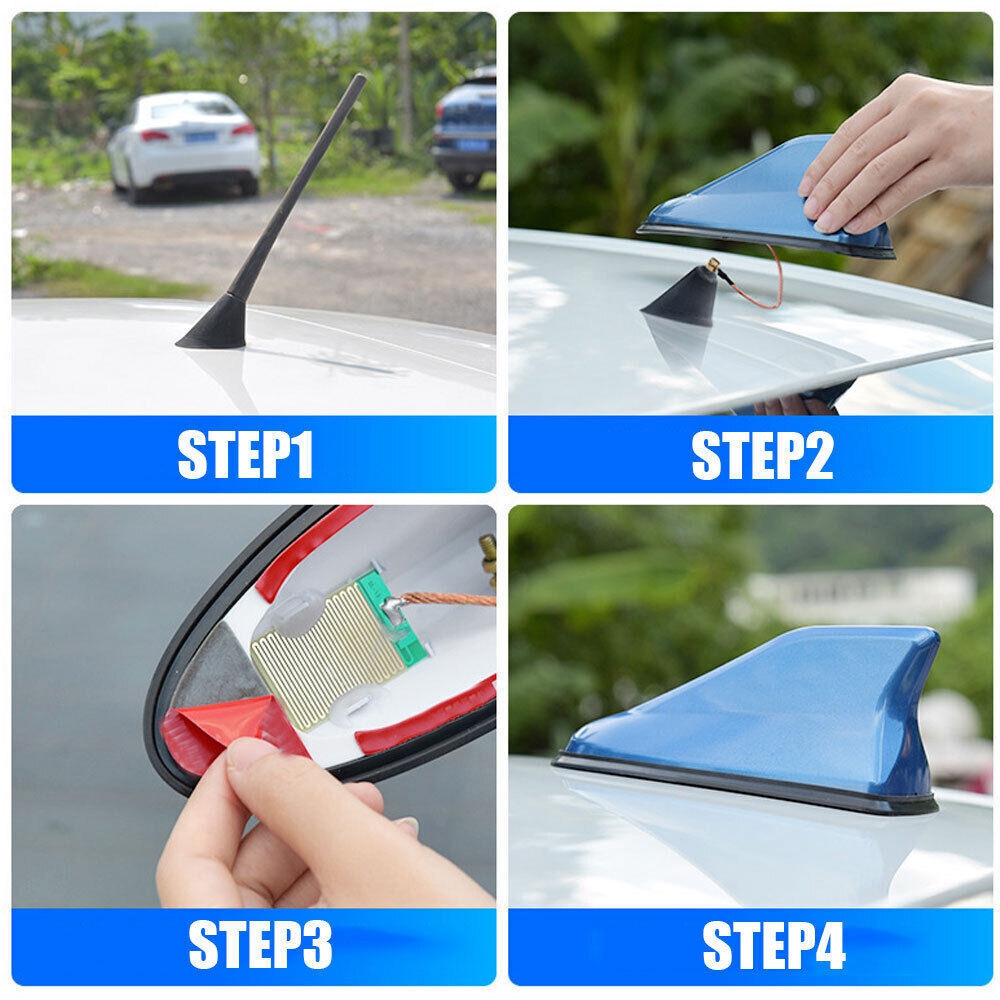 STEP1

STEP2

STEP3

STEP4