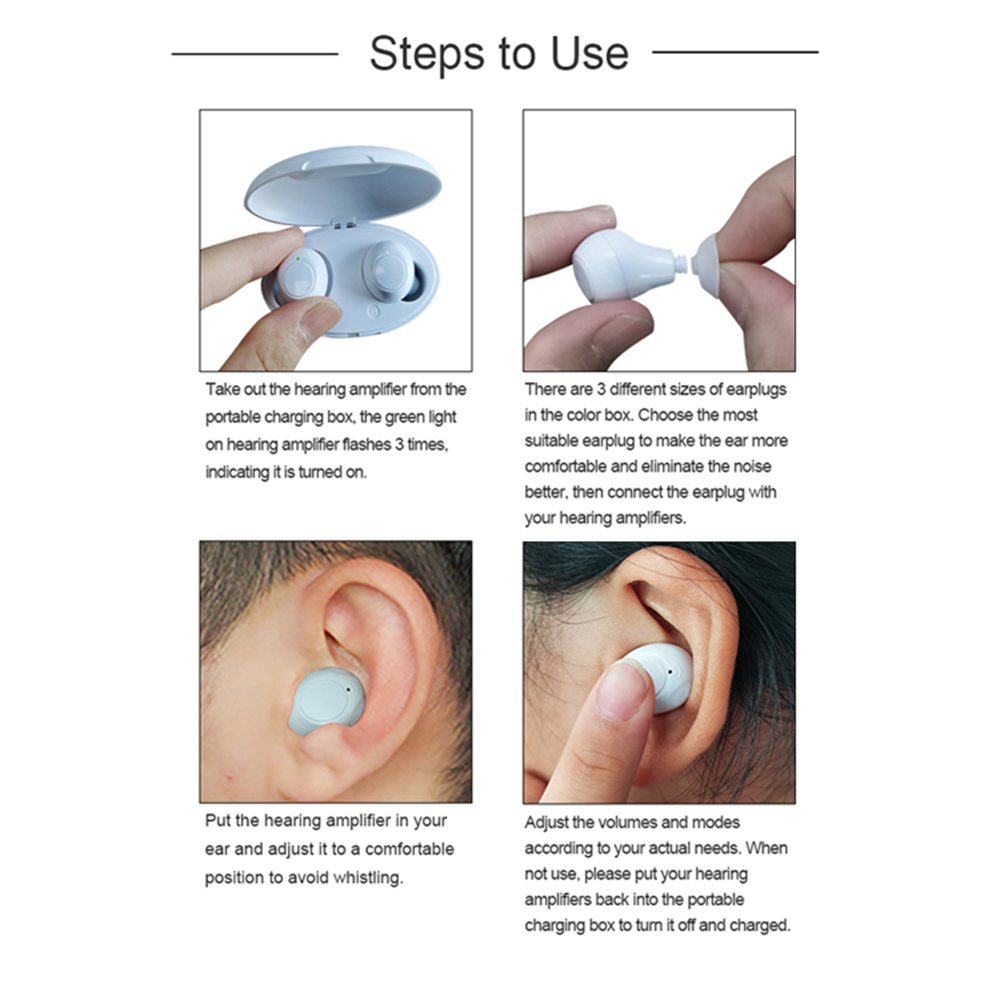 Steps to Use

Take out the hearing amplifier from the portable charging box, the green light on hearing amplifier flashes 3 times, indicating it is turned on.

There are 3 different sizes of earplugs in the color box. Choose the most suitable earplug to make the ear more comfortable and eliminate the noise better, then connect the earplug with your hearing amplifiers.

Put the hearing amplifier in your ear and adjust it to a comfortable position to avoid whistling.

Adjust the volumes and modes according to your actual needs. When not use, please put your hearing amplifiers back into the portable charging box to turn it off and charged.