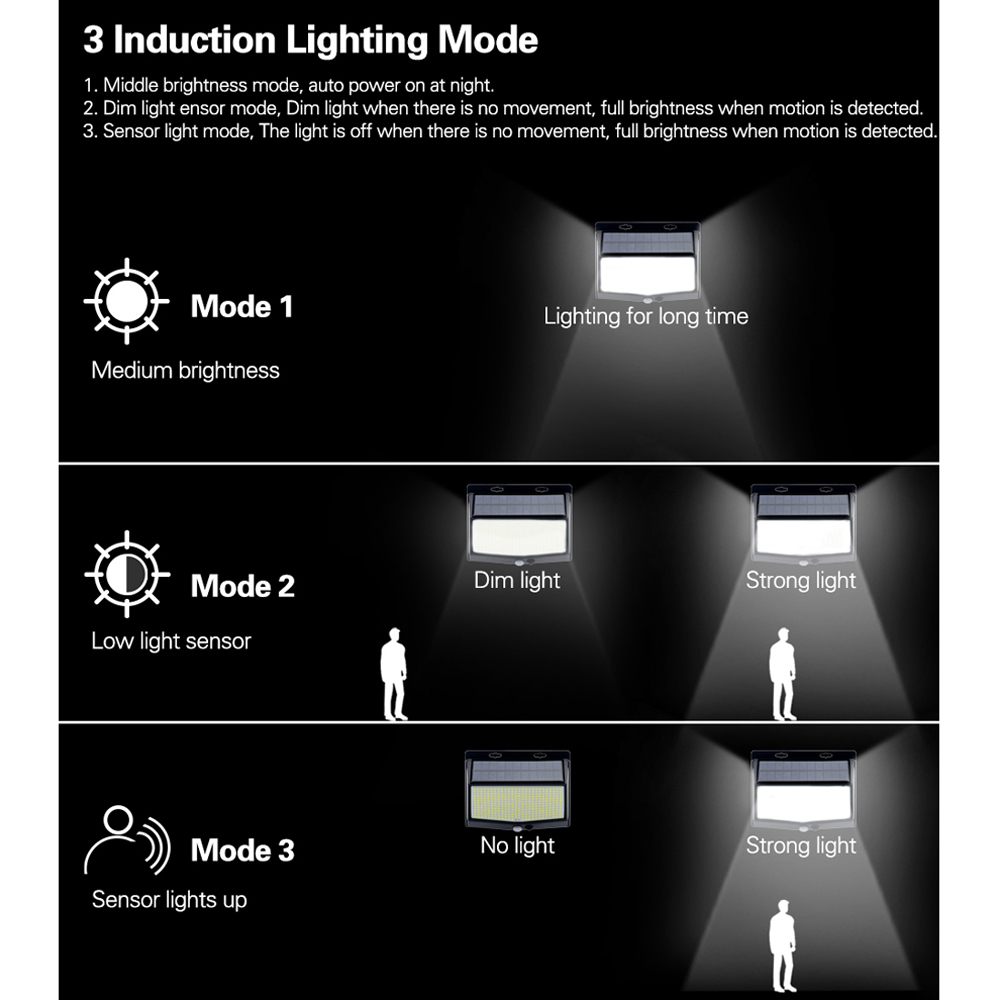 3 Induction Lighting Mode

1. Middle brightness mode, auto power on at night.
2. Dim light ensor mode, Dim light when there is no movement, full brightness when motion is detected.
3. Sensor light mode, The light is off when there is no movement, full brightness when motion is detected.

Mode 1

Medium brightness

Lighting for long time

Mode 2

Low light sensor

Dim light

Strong light

Mode 3

Sensor lights up

No light

Strong light