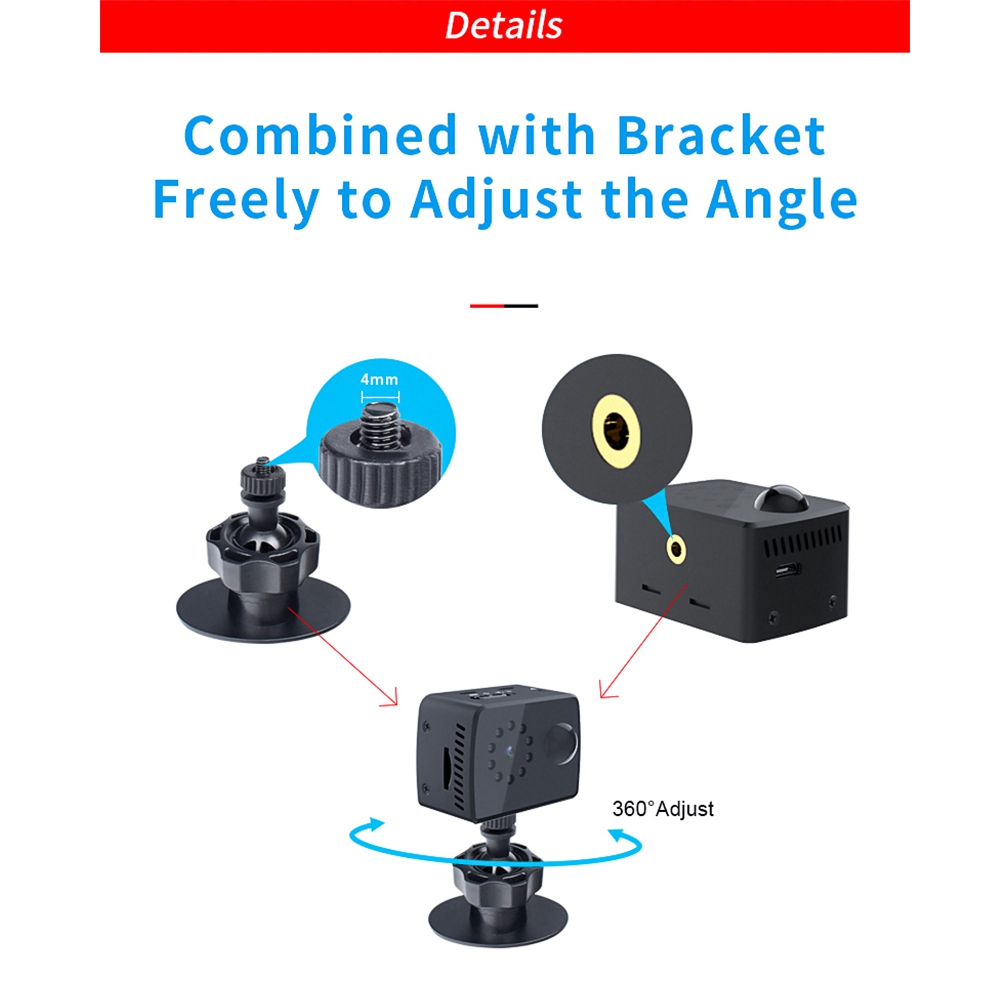 Details

Combined with Bracket Freely to Adjust the Angle

4mm

360°Adjust