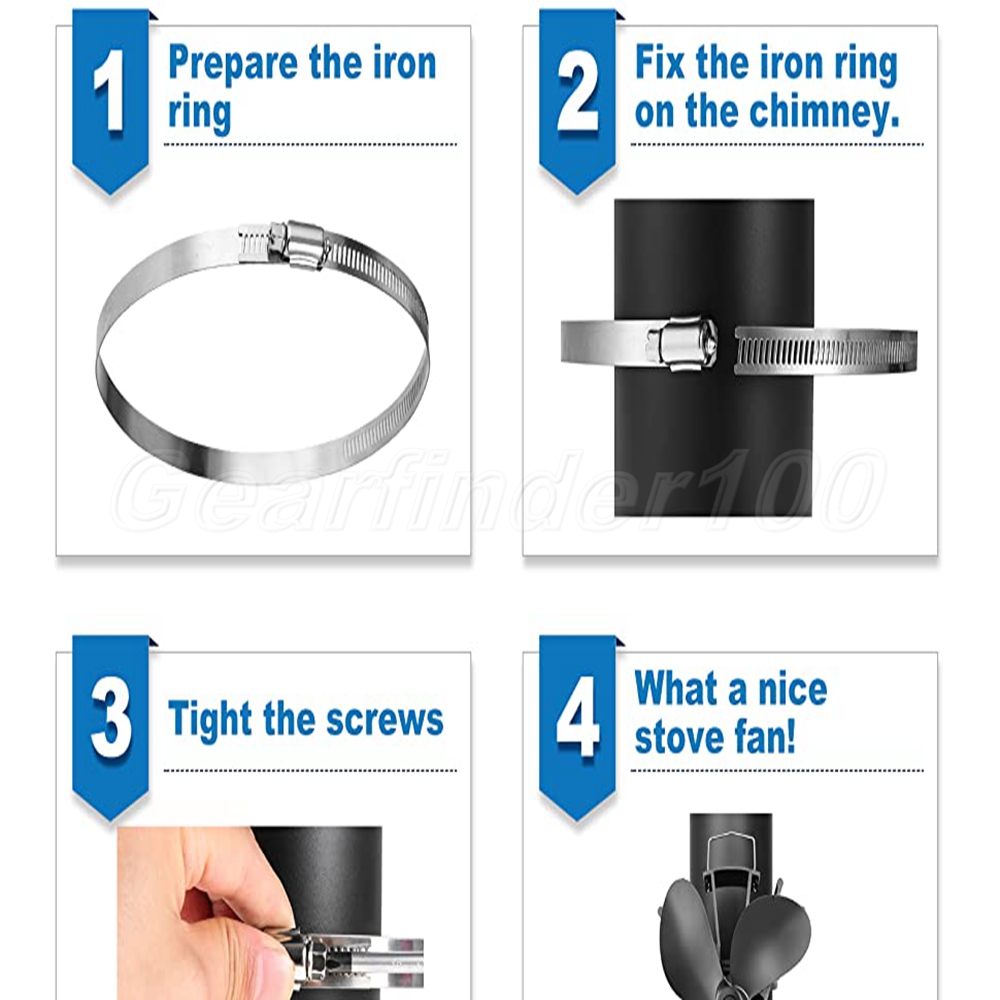 1 Prepare the iron ring

2 Fix the iron ring on the chimney.

Gearfinder100

3 Tight the screws

4 What a nice stove fan!