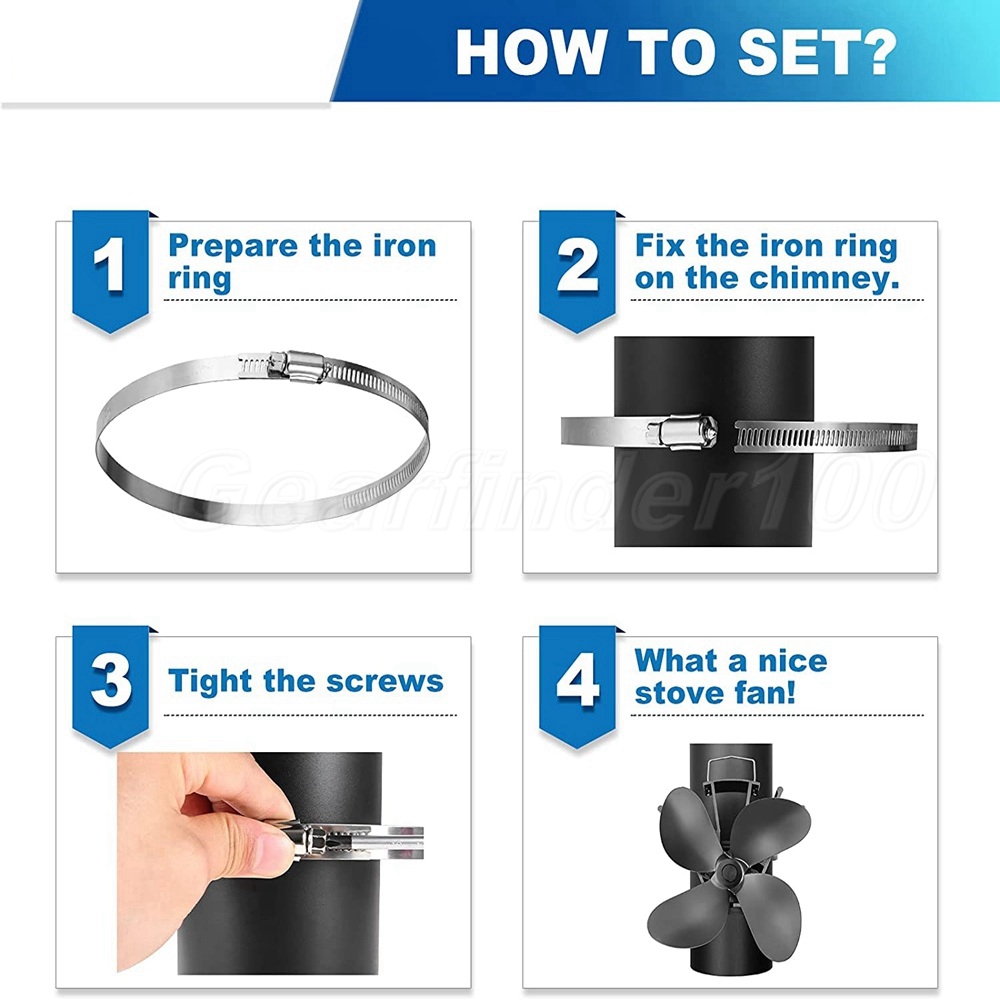 HOW TO SET?

1 Prepare the iron ring

2 Fix the iron ring on the chimney.

Gearfinder100

3 Tight the screws

4 What a nice stove fan!