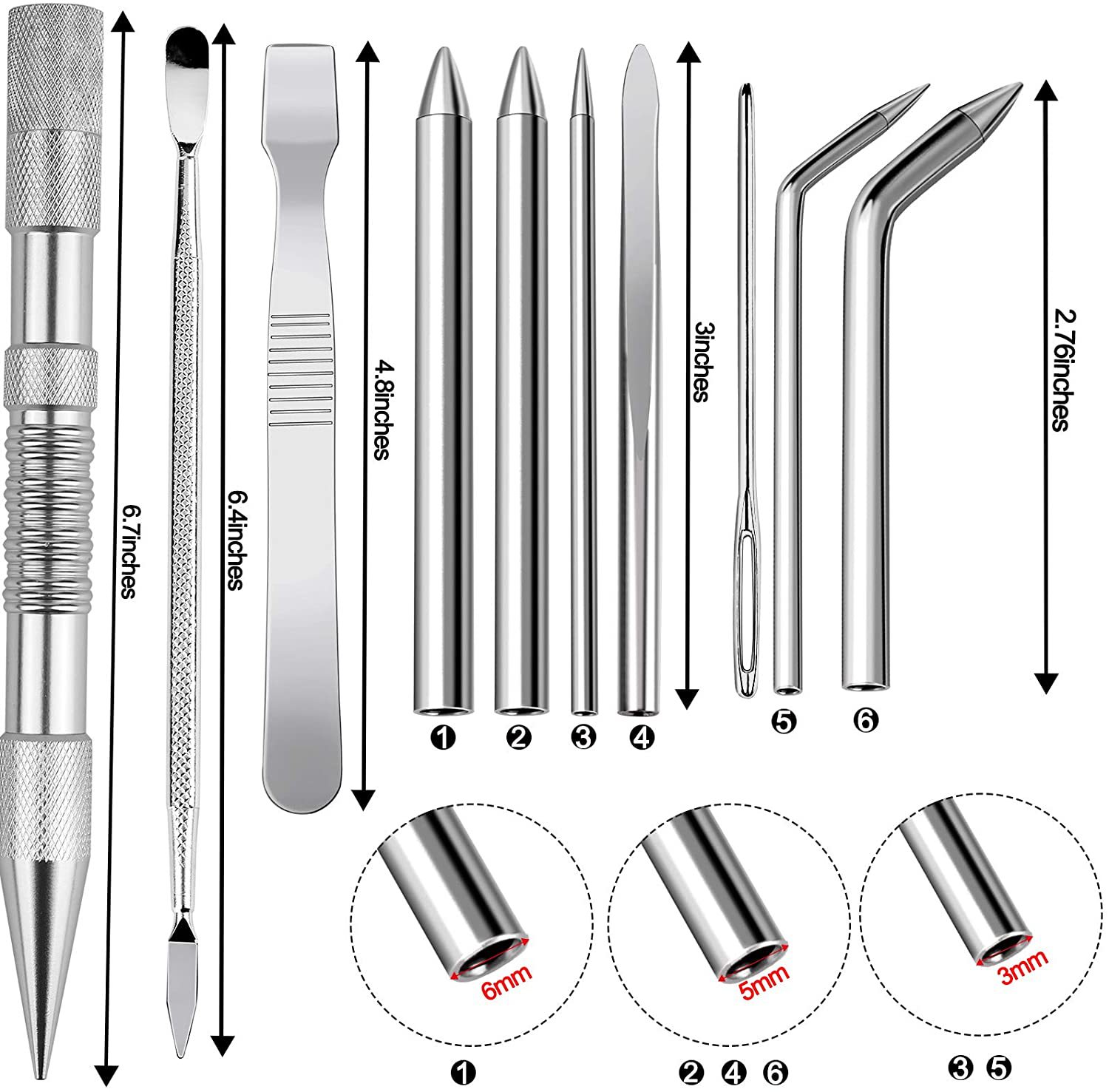 6.7inches

6.4inches

4.8inches

3inches

2.76inches

❶ ❷ ❸ ❹ ❺ ❻

6mm

5mm

3mm

❶

❷ ❹ ❻

❸ ❺