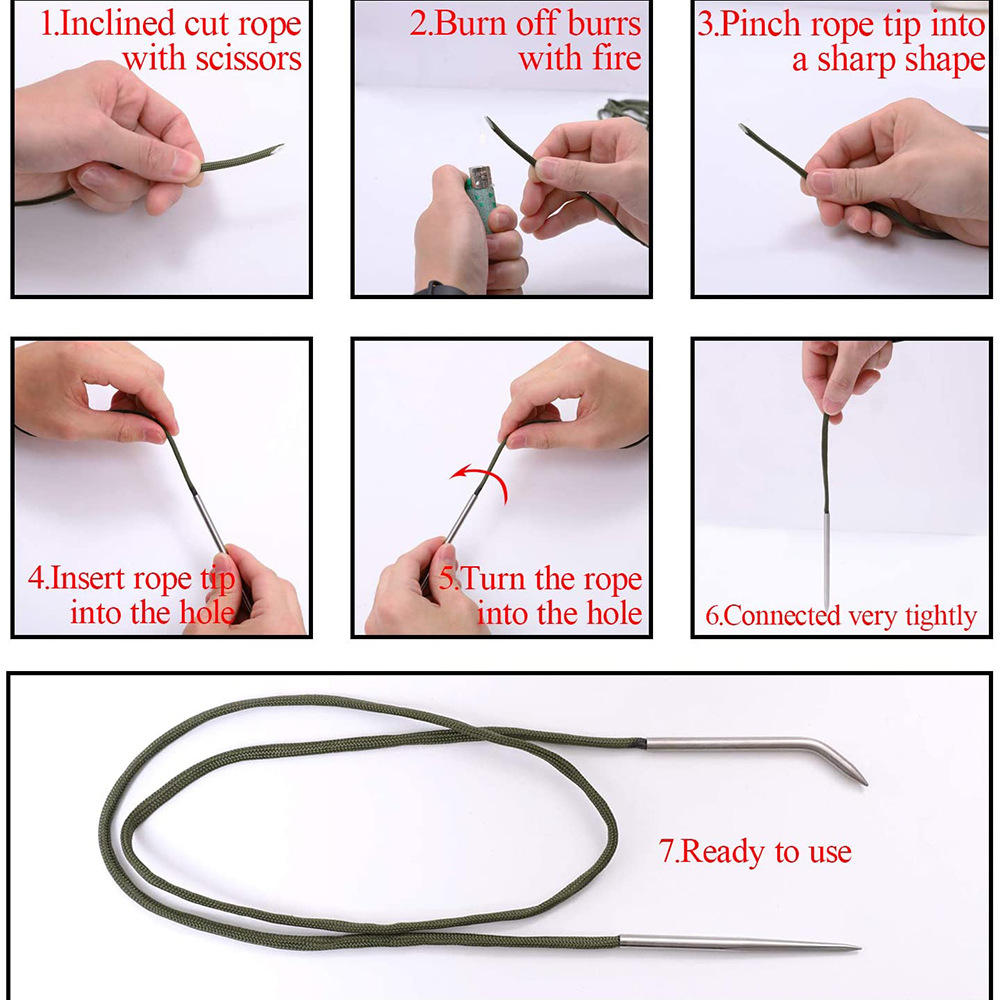 1.Inclined cut rope with scissors

2.Burn off burrs with fire

3.Pinch rope tip into a sharp shape

4.Insert rope tip into the hole

5.Turn the rope into the hole

6.Connected very tightly

7.Ready to use